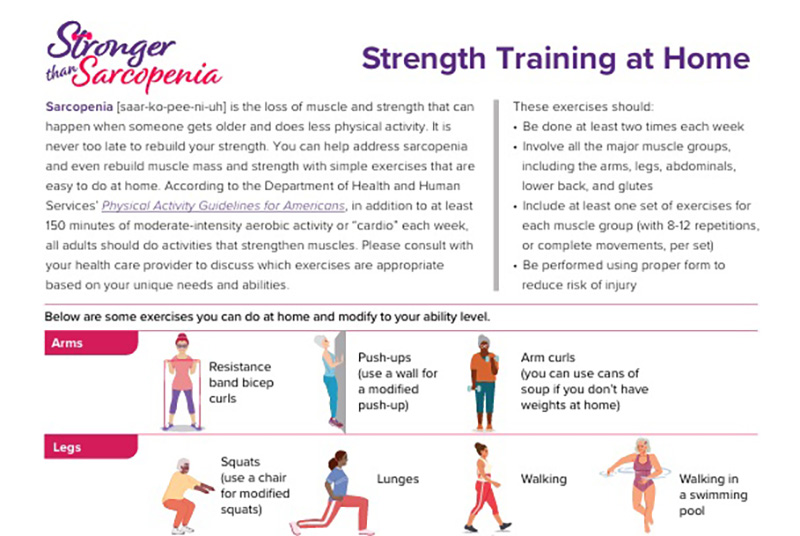 Stronger than Sarcopenia

Strength Training at Home

Sarcopenia [saar-ko-pee-ni-uh] is the loss of muscle and strength that can happen when someone gets older and does less physical activity. It is never too late to rebuild your strength. You can help address sarcopenia and even rebuild muscle mass and strength with simple exercises that are easy to do at home. According to the Department of Health and Human Services' Physical Activity Guidelines for Americans, in addition to at least 150 minutes of moderate-intensity aerobic activity or "cardio" each week, all adults should do activities that strengthen muscles. Please consult with your health care provider to discuss which exercises are appropriate based on your unique needs and abilities.

These exercises should:
• Be done at least two times each week
• Involve all the major muscle groups, including the arms, legs, abdominals, lower back, and glutes
• Include at least one set of exercises for each muscle group (with 8-12 repetitions, or complete movements, per set)
• Be performed using proper form to reduce risk of injury

Below are some exercises you can do at home and modify to your ability level.

Arms

Resistance band bicep curls

Push-ups (use a wall for a modified push-up)

Arm curls (you can use cans of soup if you don't have weights at home)

Legs

Squats (use a chair for modified squats)

Lunges

Walking

Walking in a swimming pool